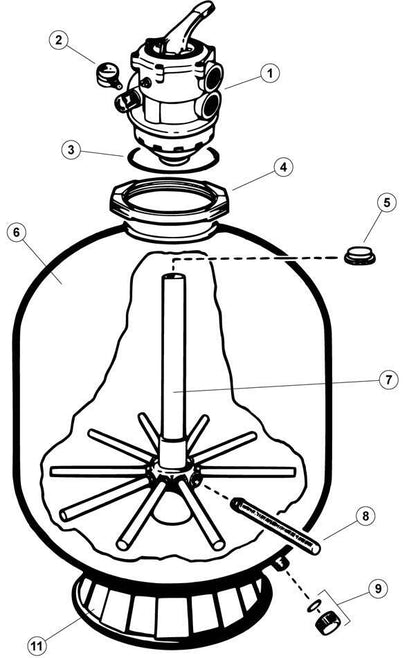 2
1
3
4
5
6
7
8
9
11